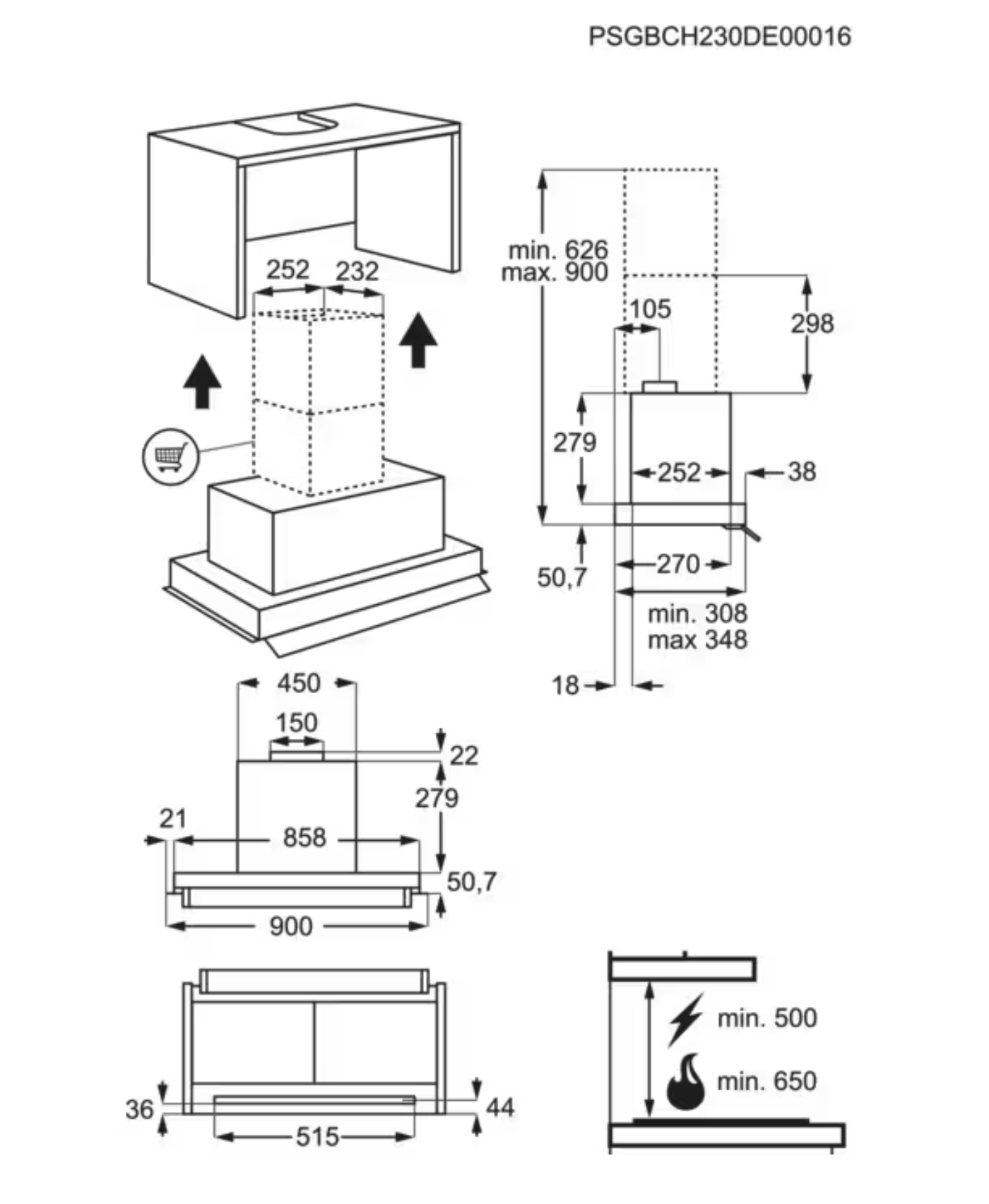 PSGBCH230DE00016

252 232

min. 626
max. 900

105

298

279

252

38

50,7

270

min. 308
max 348

18

450

150

22

279

21

858

50,7

900

36

515

44

min. 500

min. 650