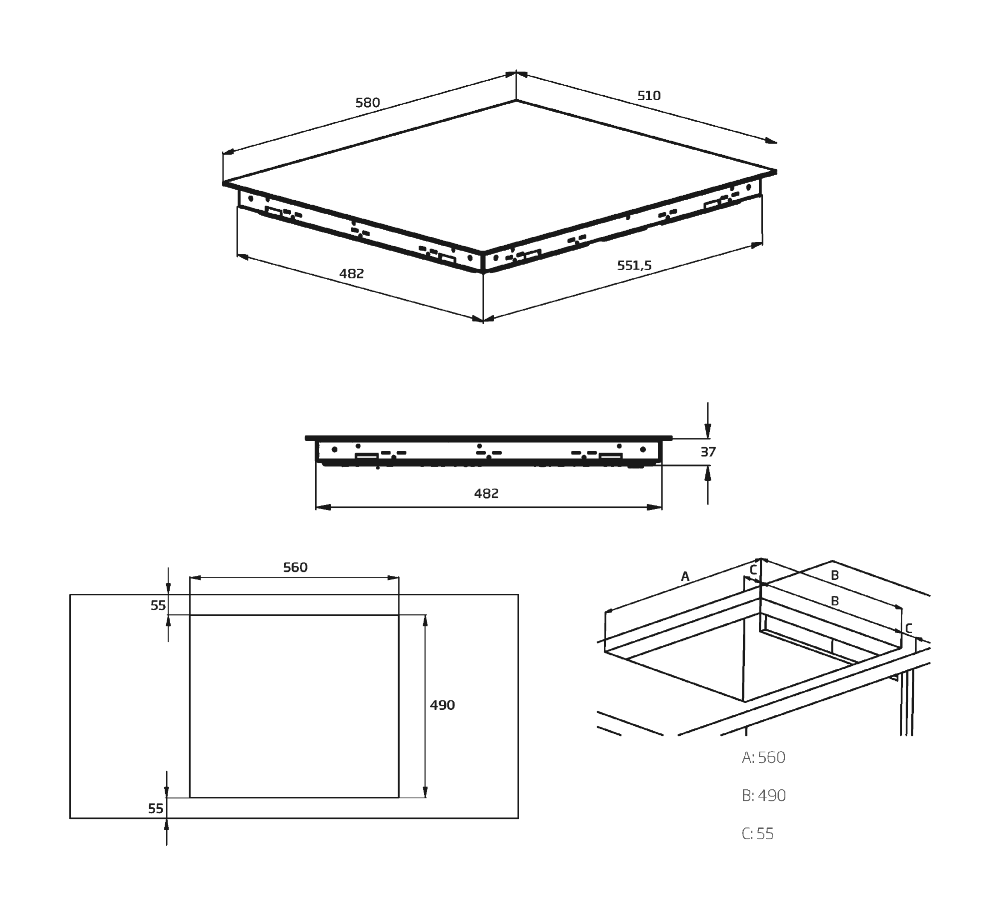 580

510

482

551,5

37

482

560

55

490

55

A

C

B

B

C

A: 560

B: 490

C: 55