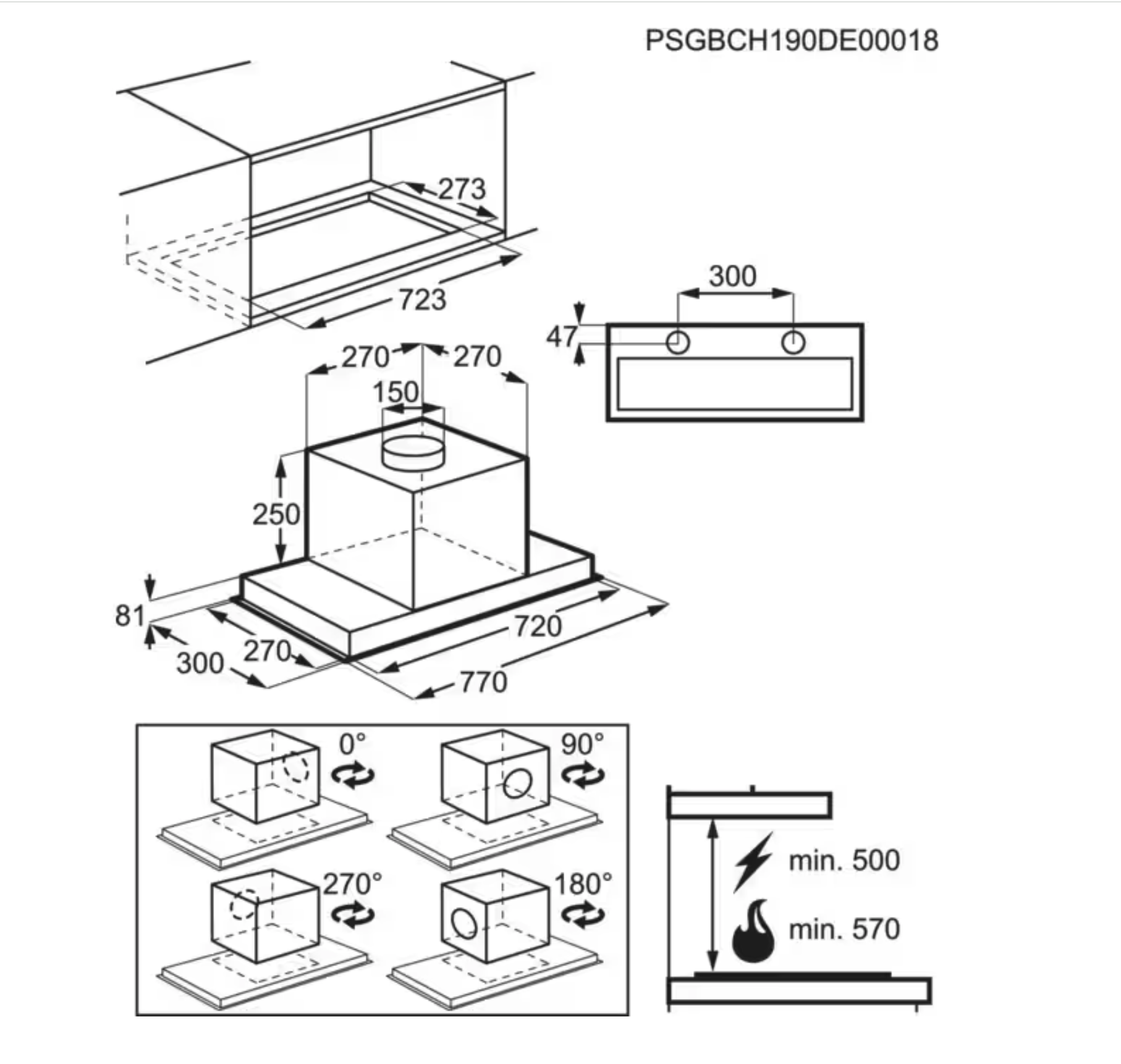 PSGBCH190DE00018

273

723

300

47

270

270

150

250

81

300

270

720

770

0°

90°

270°

180°

min. 500

min. 570